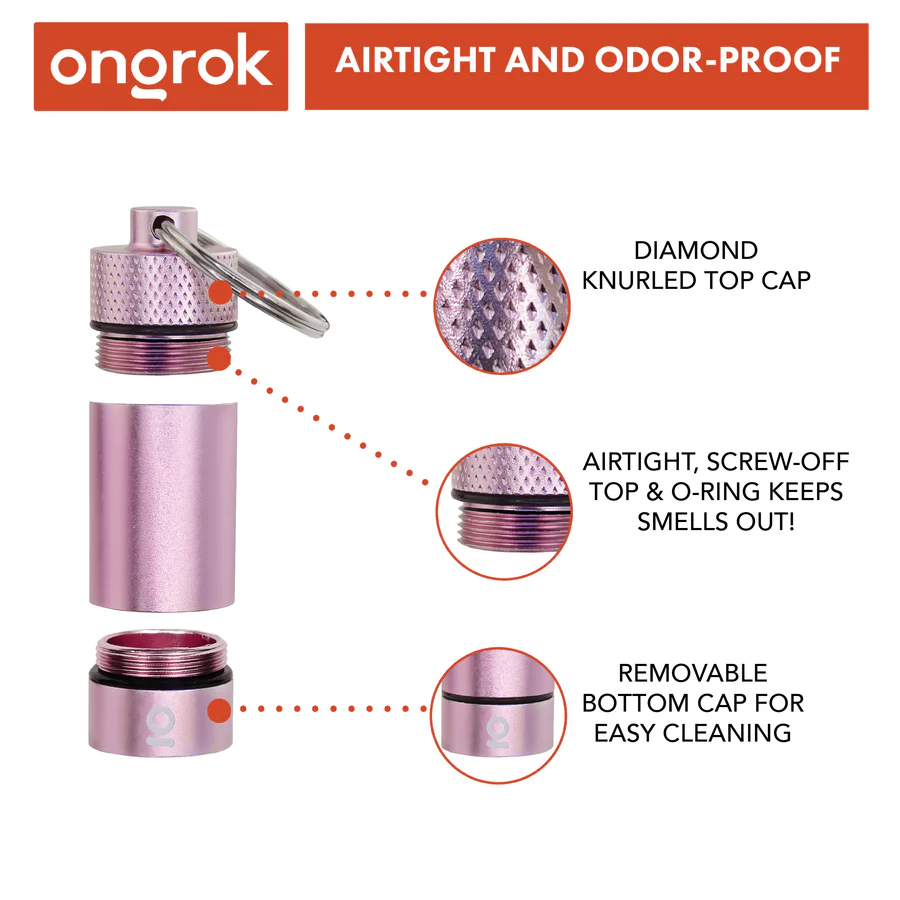 ongrok

AIRTIGHT AND ODOR-PROOF

DIAMOND KNURLED TOP CAP

AIRTIGHT, SCREW-OFF TOP & O-RING KEEPS SMELLS OUT!

REMOVABLE BOTTOM CAP FOR EASY CLEANING